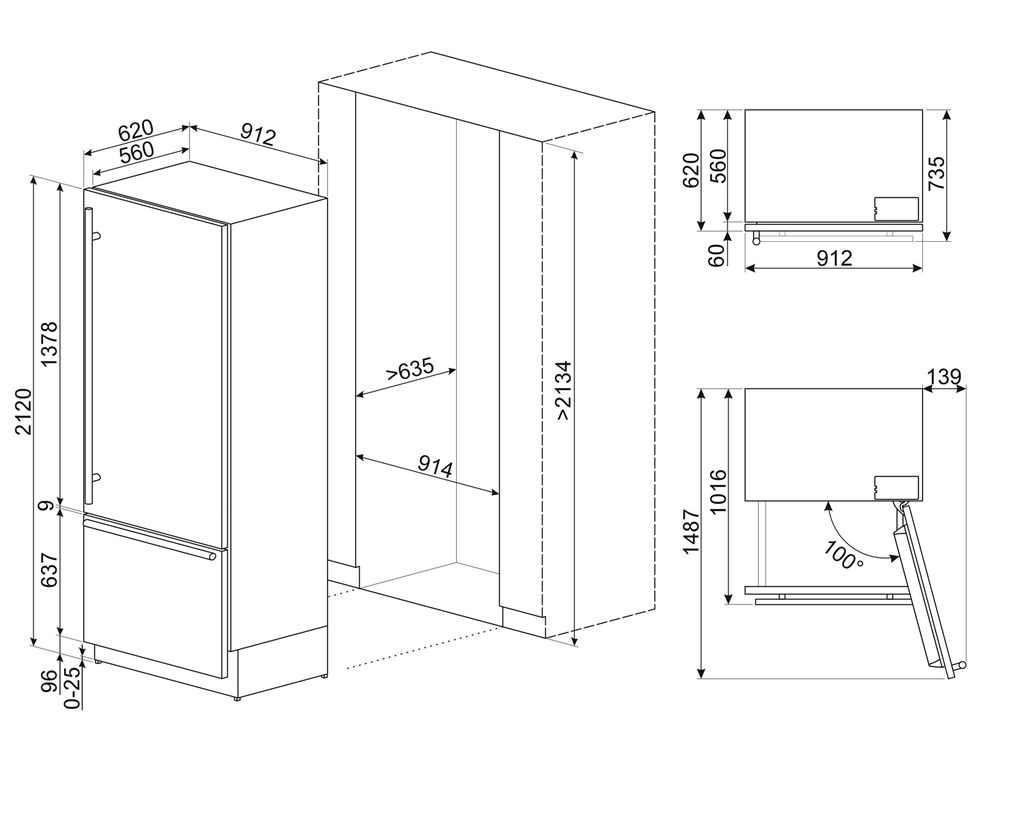 620
560
912
2120
1378
9
637
96
0-25
>635
914
>2134
620
560
735
60
912
139
1487
1016
100°