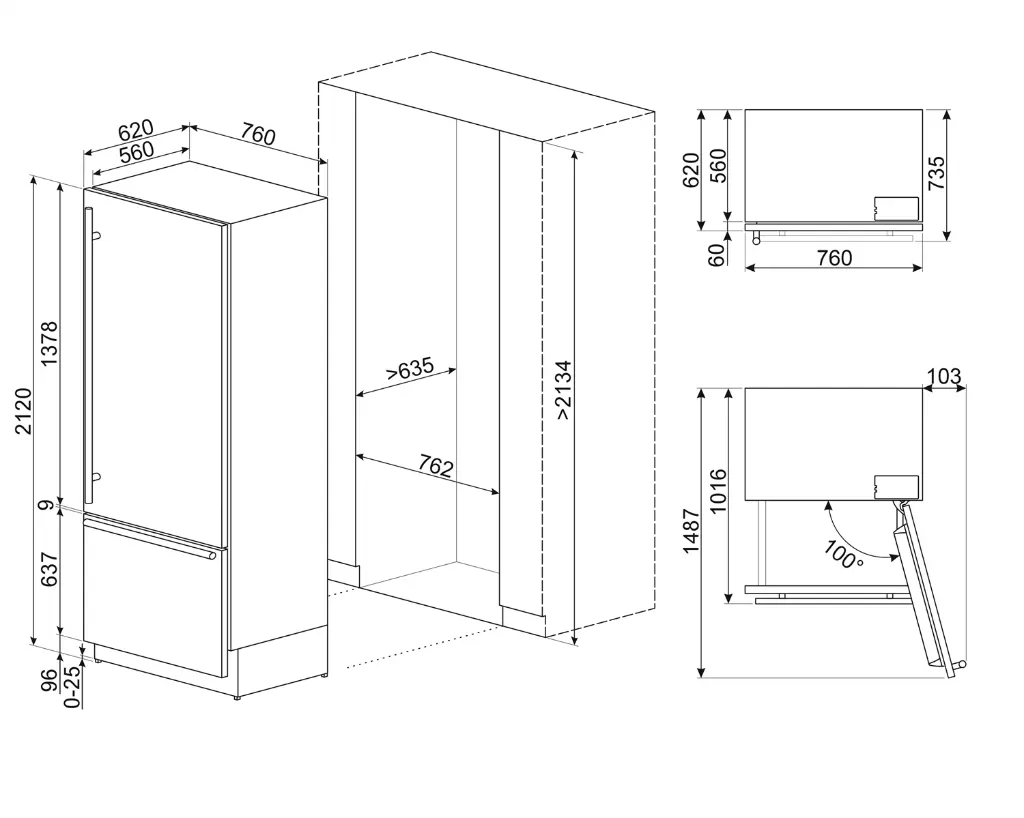 620
560
760
2120
1378
9
637
96
0-25
>635
762
>2134
620
560
735
60
760
103
1487
1016
100°