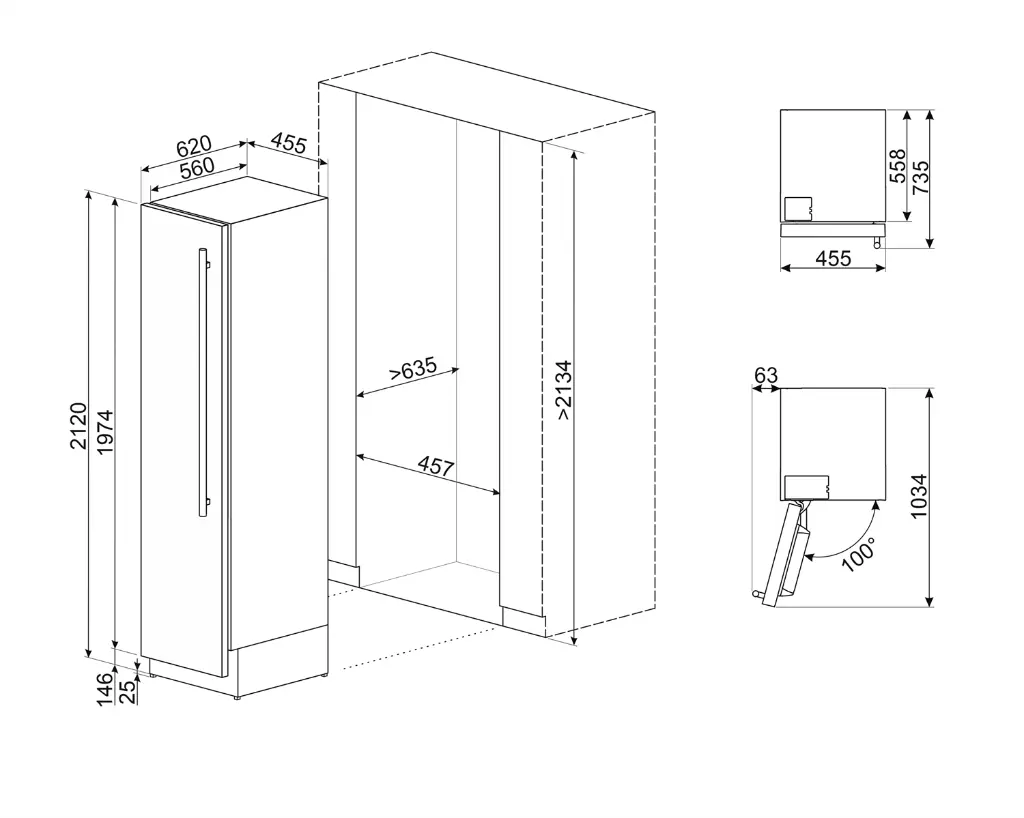 620
560
455
2120
1974
146
25
>635
457
>2134
558
735
455
63
1034
100°