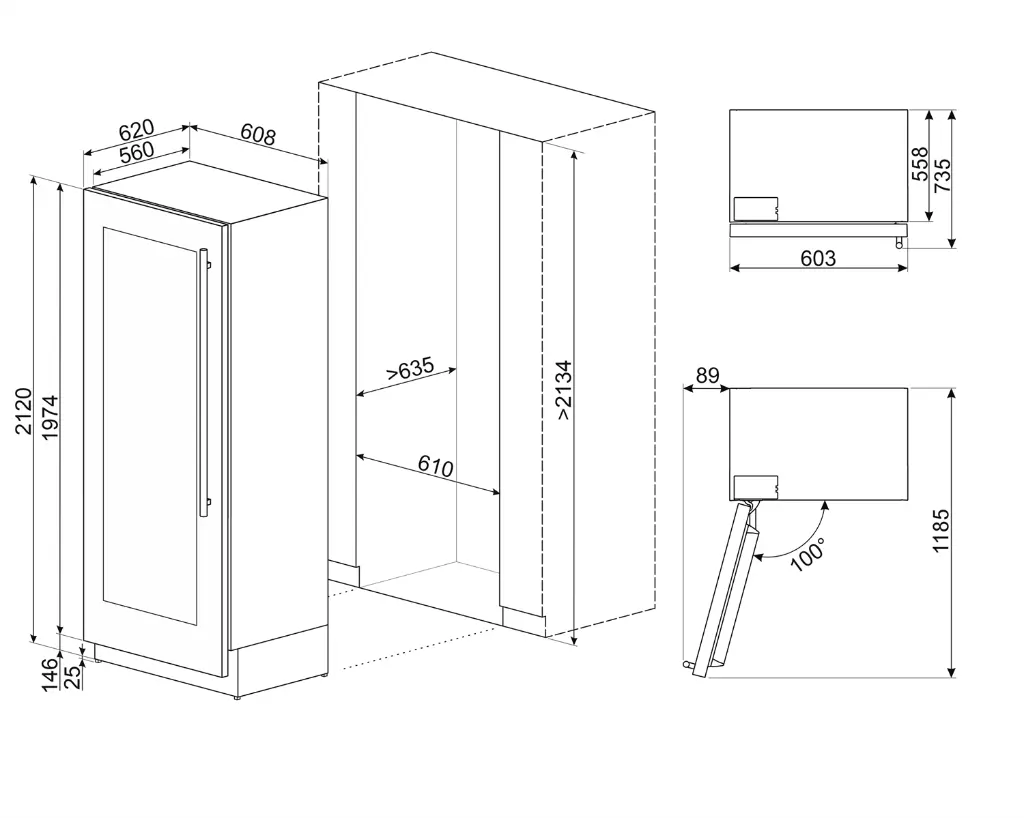 620
560
608
2120
1974
146
25
>635
610
>2134
558
735
603
89
100°
1185